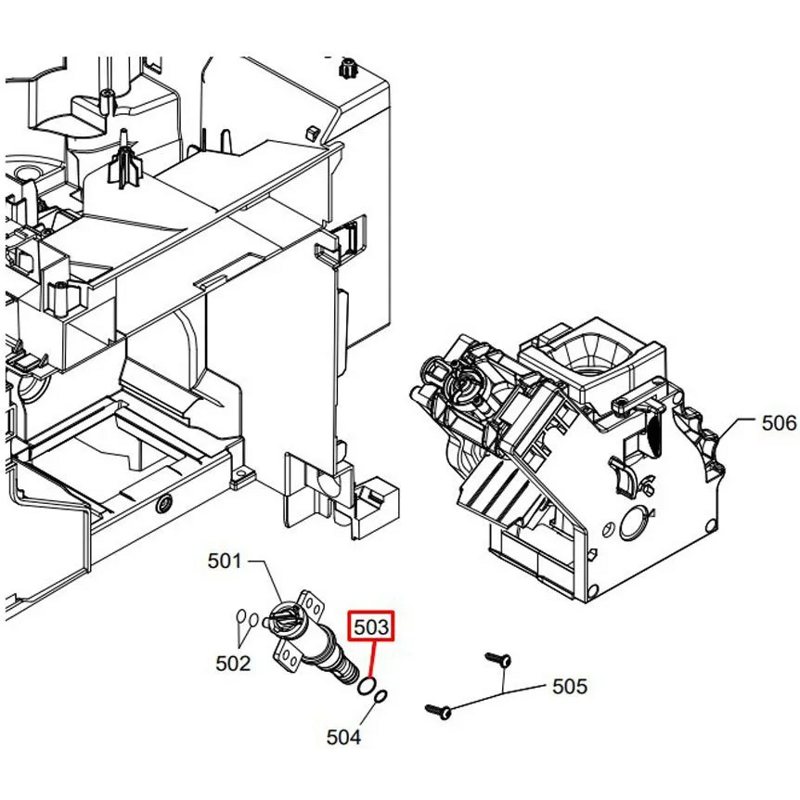 506

501

503

502

505

504