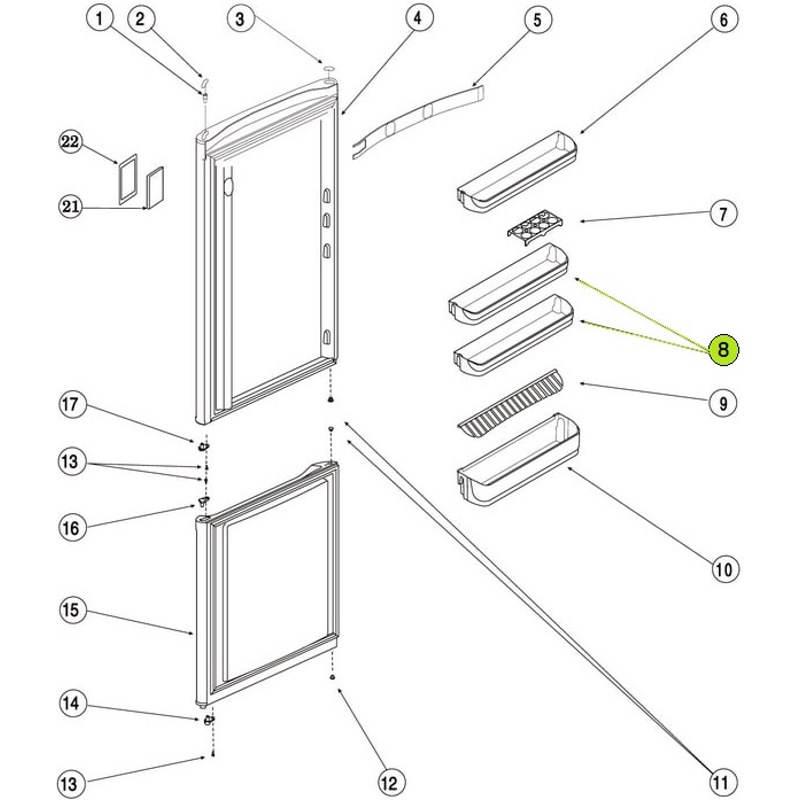 1
2
3
4
5
6
22
21
7
8
9
17
13
16
10
15
14
13
12
11