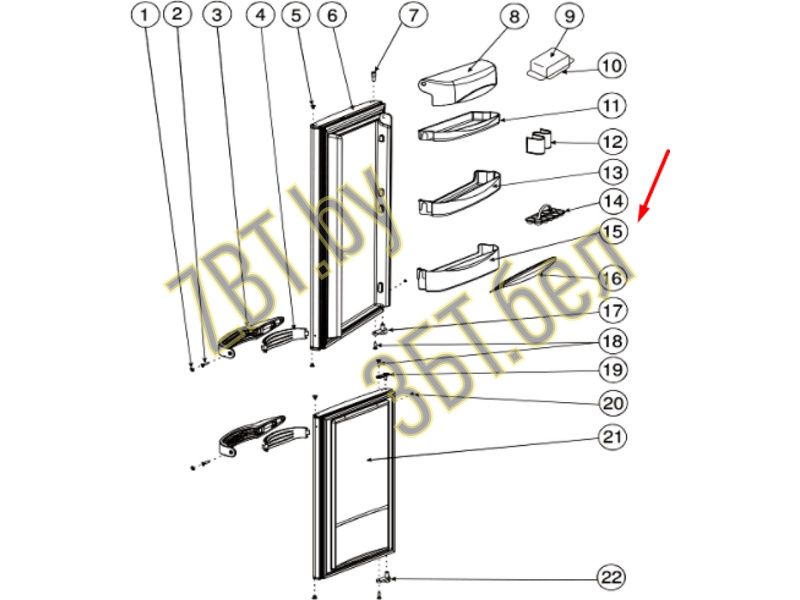 1
2
3
4
5
6
7
8
9
10
11
12
13
14
15
16
17
18
19
20
21
22

7BT.by
3БТ.бел